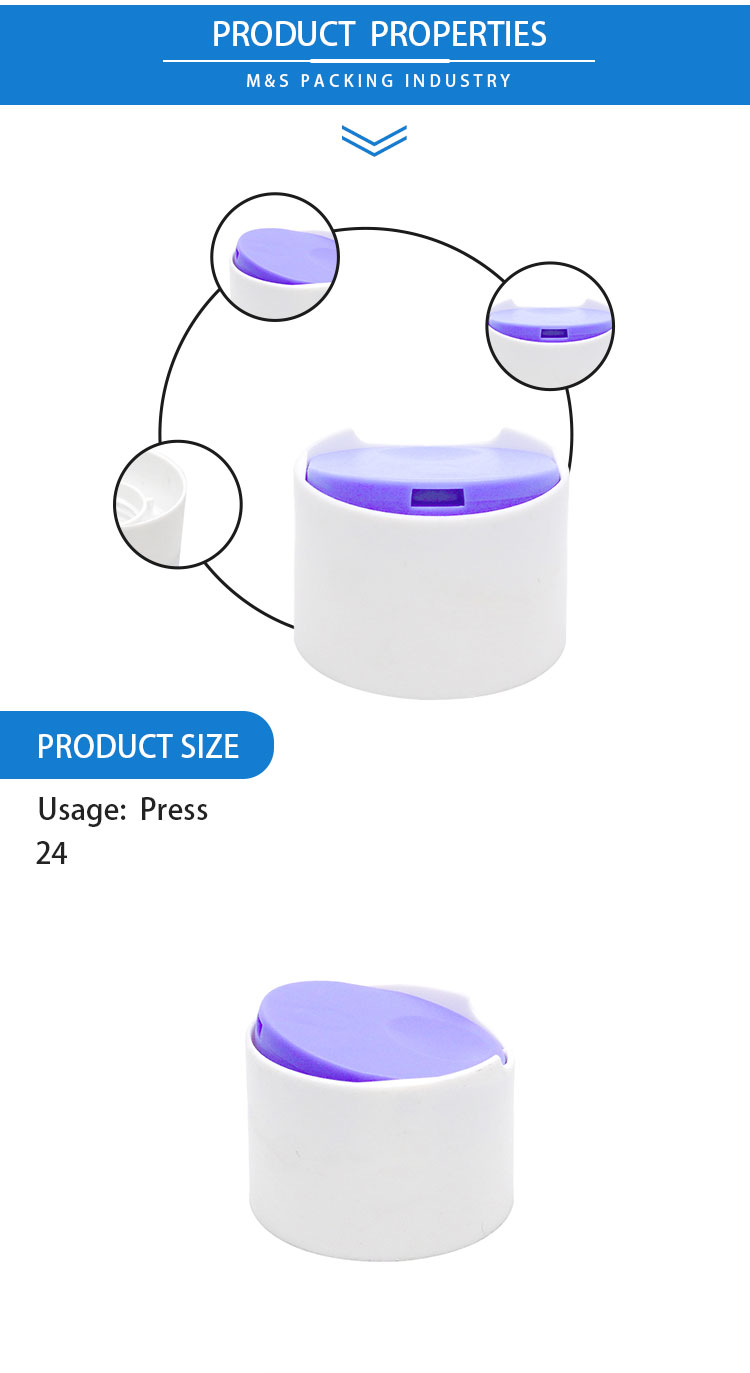 PRODUCT PROPERTIES
M&S PACKING INDUSTRY

PRODUCT SIZE

Usage: Press
24