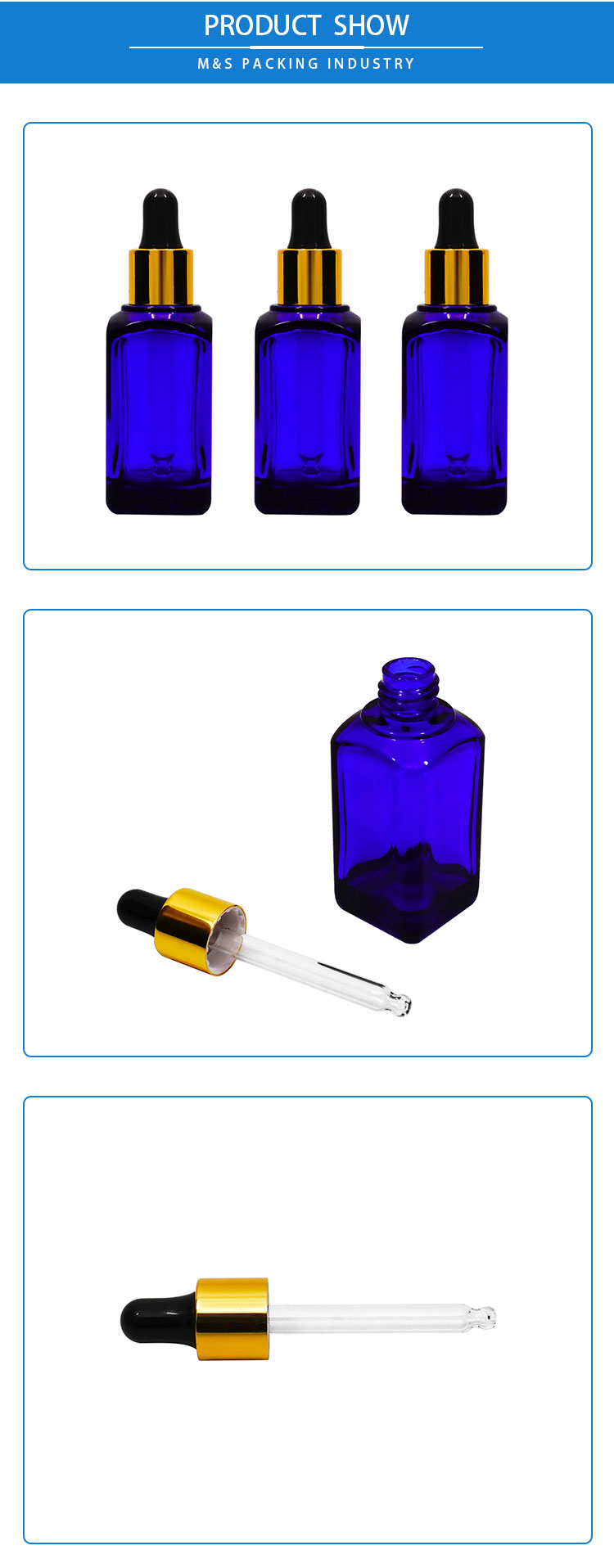 PRODUCT SHOW
M&S PACKING INDUSTRY