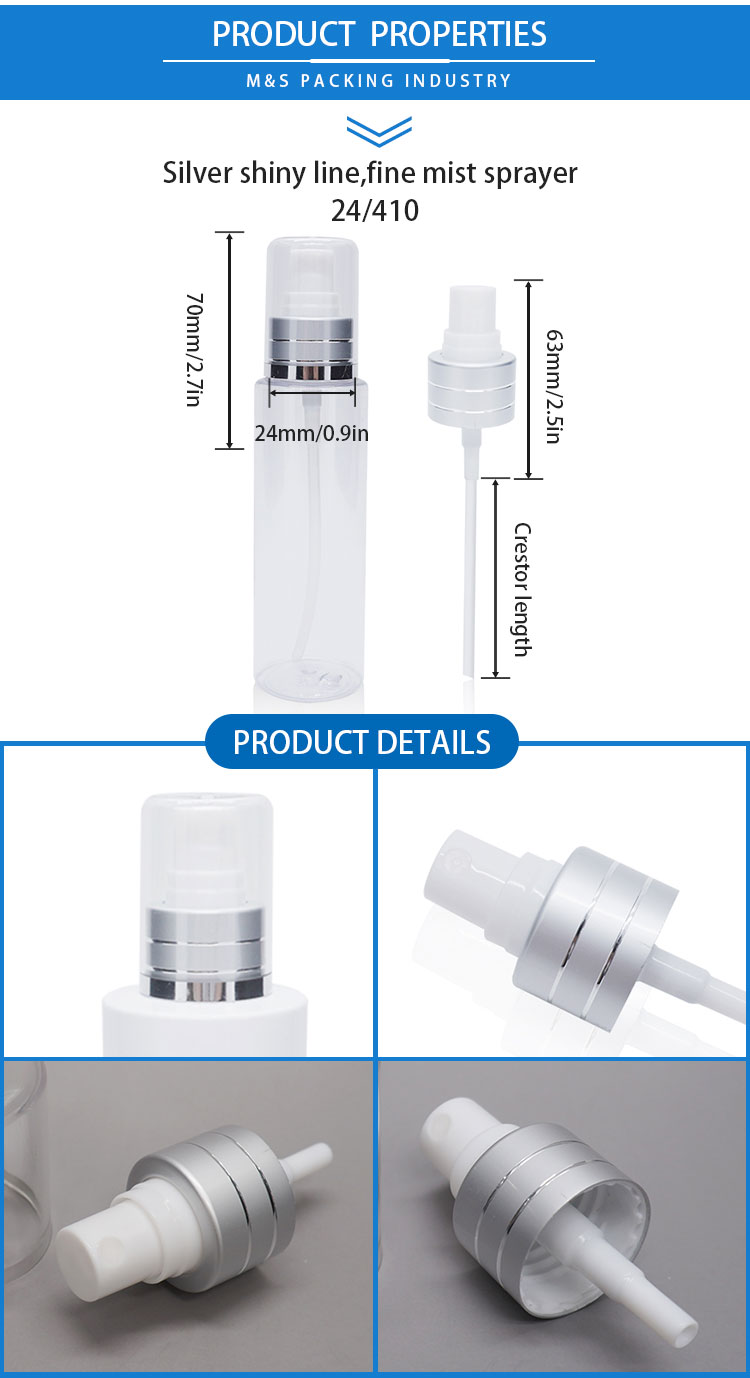 PRODUCT PROPERTIES
M&S PACKING INDUSTRY

Silver shiny line,fine mist sprayer
24/410

70mm/2.7in

24mm/0.9in

63mm/2.5in

Crestor length

PRODUCT DETAILS