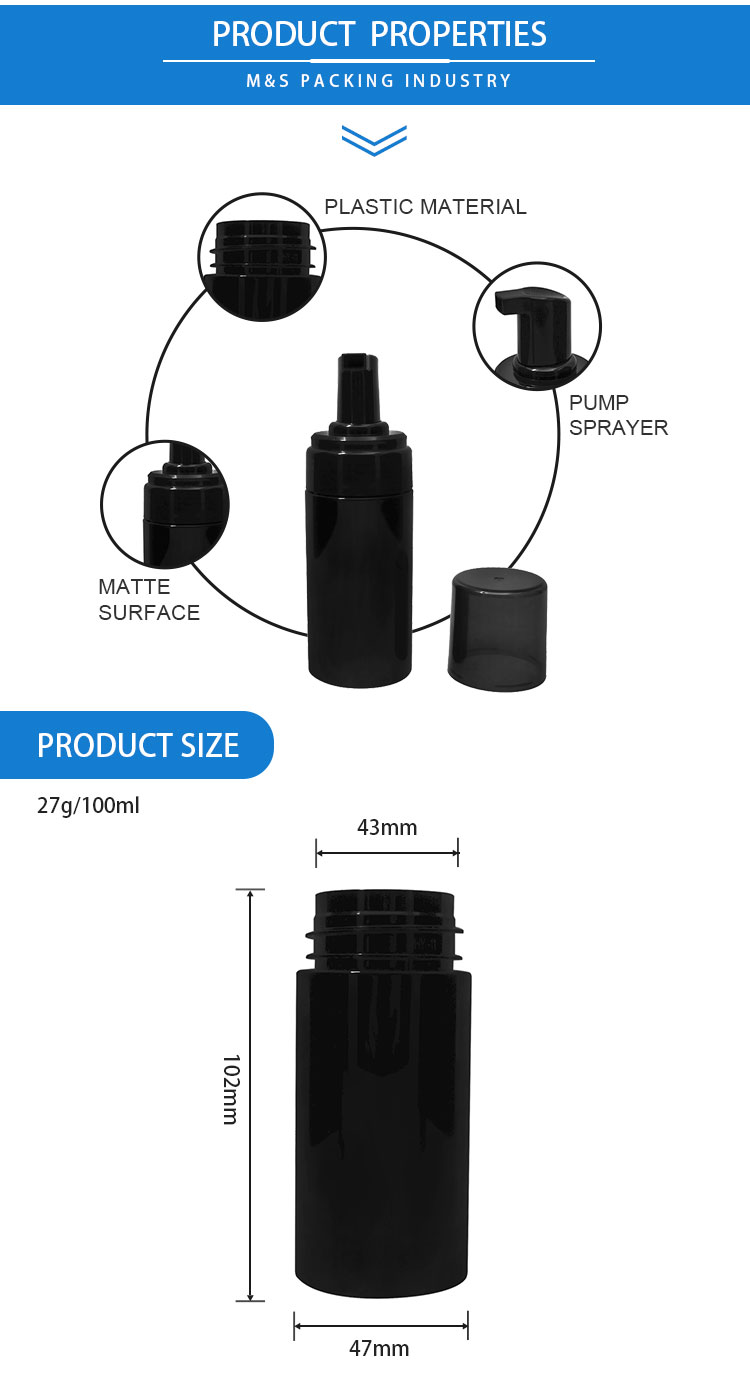 PRODUCT PROPERTIES

M&S PACKING INDUSTRY

PLASTIC MATERIAL

PUMP SPRAYER

MATTE SURFACE

PRODUCT SIZE

27g/100ml

43mm

102mm

47mm