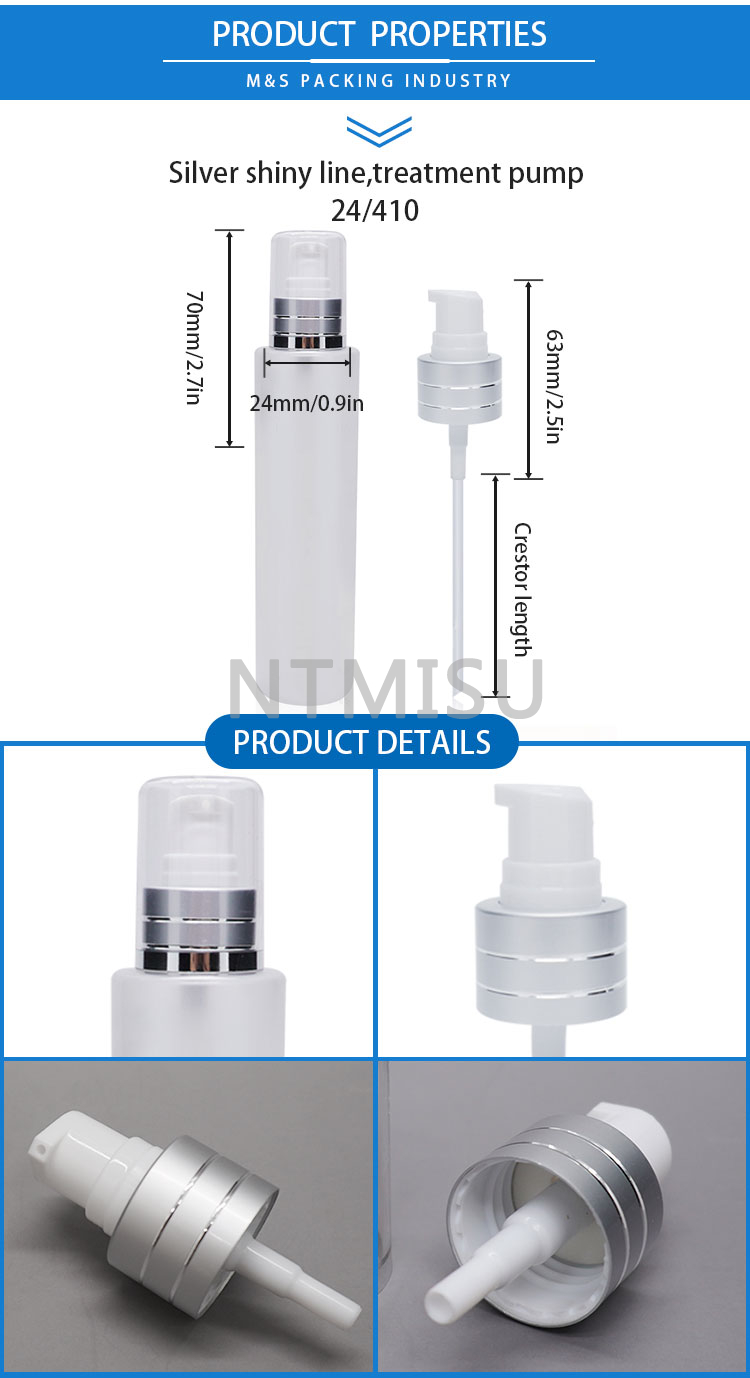 PRODUCT PROPERTIES
M&S PACKING INDUSTRY

Silver shiny line,treatment pump
24/410

70mm/2.7in
24mm/0.9in
63mm/2.5in
Crestor length

NTMISU

PRODUCT DETAILS