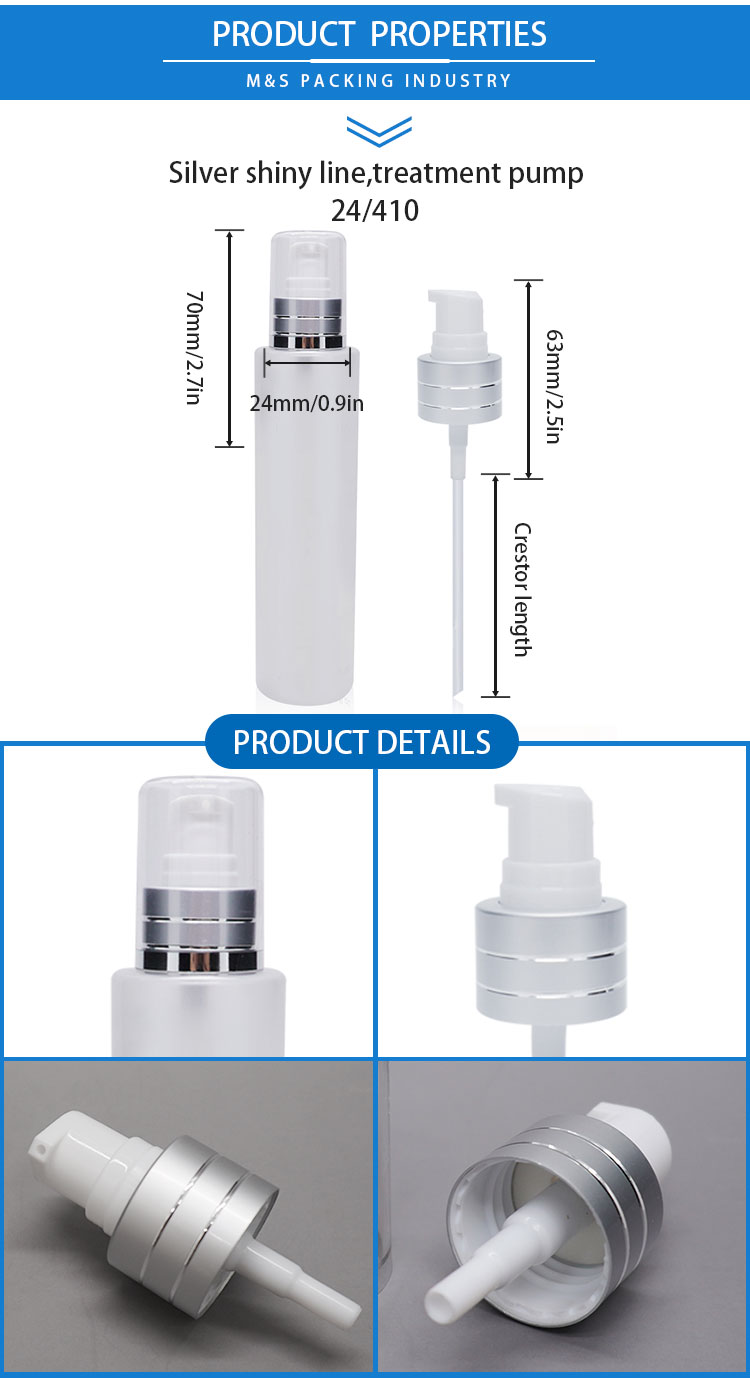 PRODUCT PROPERTIES

M&S PACKING INDUSTRY

Silver shiny line,treatment pump
24/410

70mm/2.7in

24mm/0.9in

63mm/2.5in

Crestor length

PRODUCT DETAILS